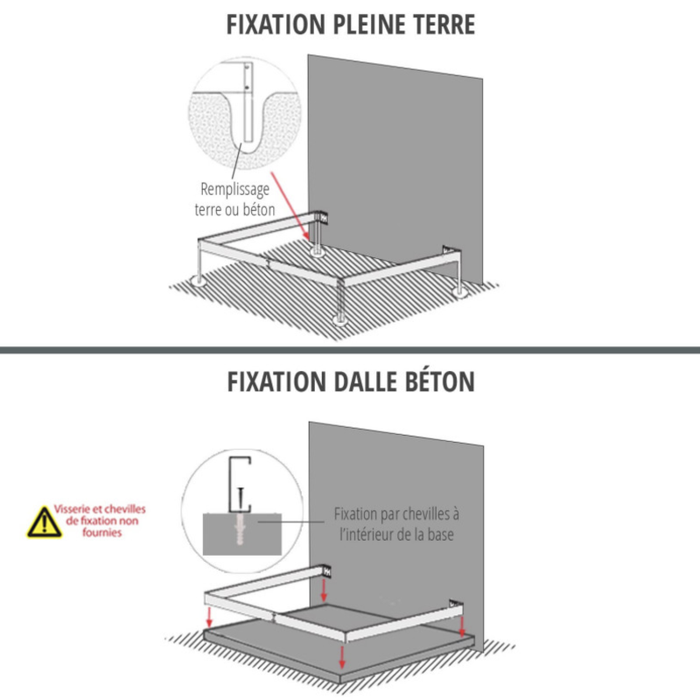 FIXATION PLEINE TERRE

Remplissage terre ou béton

FIXATION DALLE BÉTON

Visserie et chevilles de fixation non fournies

Fixation par chevilles à l'intérieur de la base