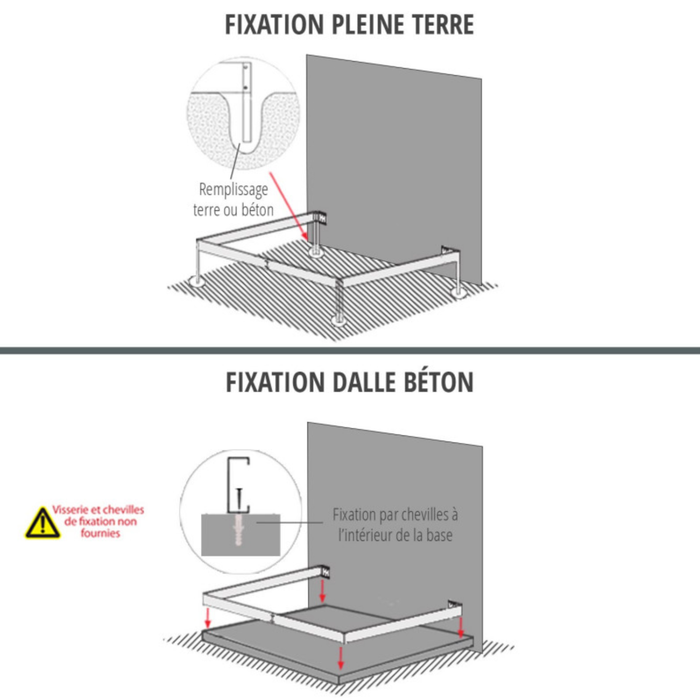 FIXATION PLEINE TERRE

Remplissage terre ou béton

FIXATION DALLE BÉTON

Visserie et chevilles de fixation non fournies

Fixation par chevilles à l'intérieur de la base