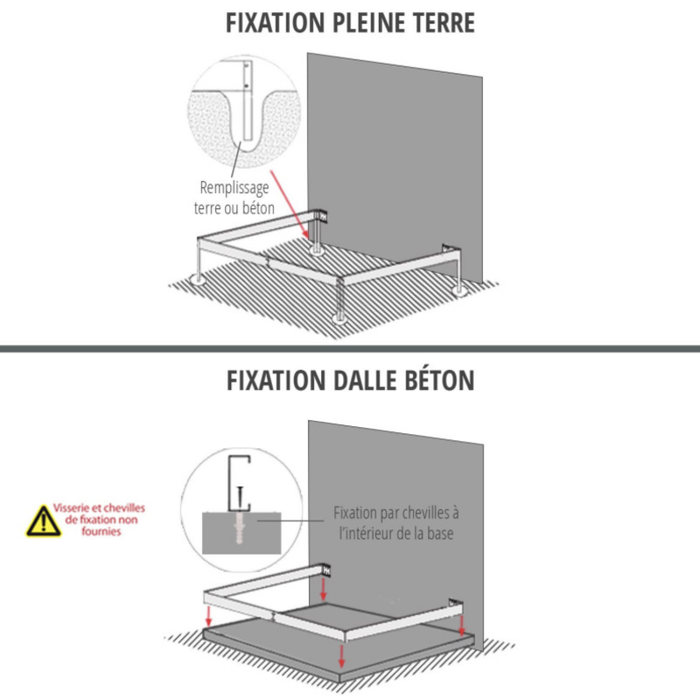 FIXATION PLEINE TERRE

Remplissage terre ou béton

FIXATION DALLE BÉTON

Visserie et chevilles de fixation non fournies

Fixation par chevilles à l'intérieur de la base