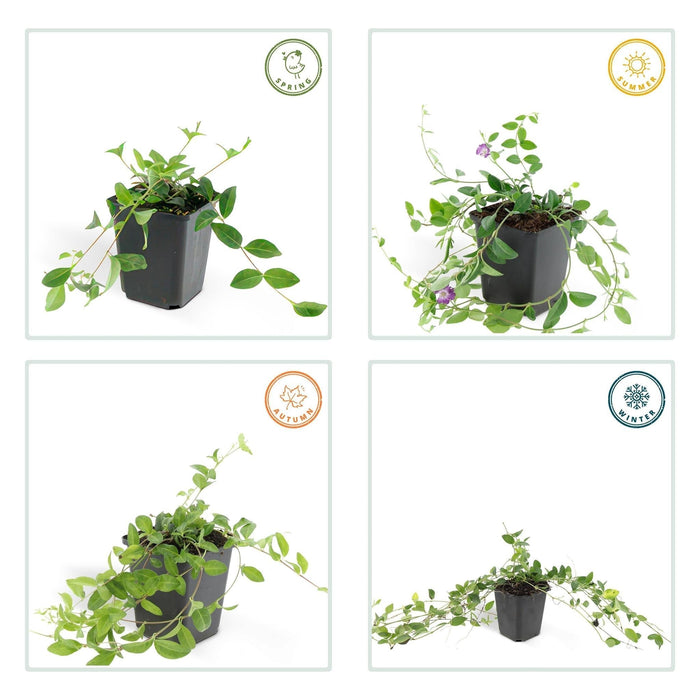 SPRING

SUMMER

AUTUMN

WINTER